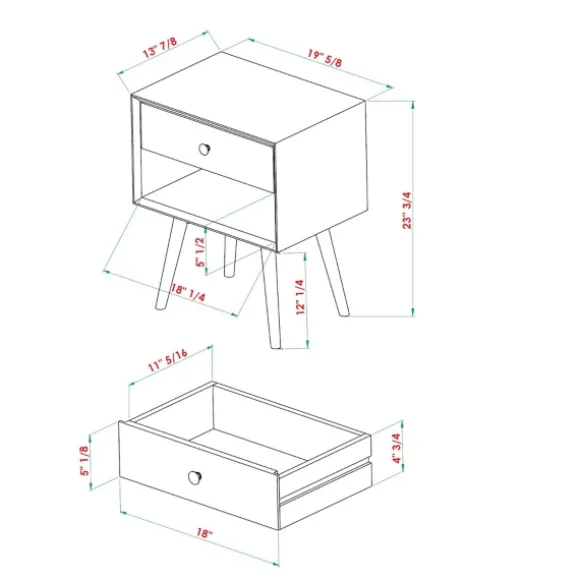 13" 7/8
19" 5/8
23" 3/4
5" 1/2
18" 1/4
12" 1/4
11" 5/16
5" 1/8
4" 3/4
18"