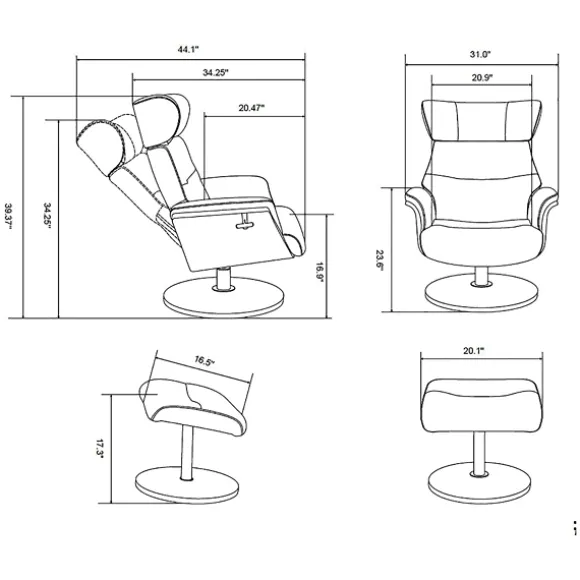 44.1"

34.25"

20.47"

39.37"

34.25"

16.9"

31.0"

20.9"

23.6"

16.5"

17.3"

20.1"