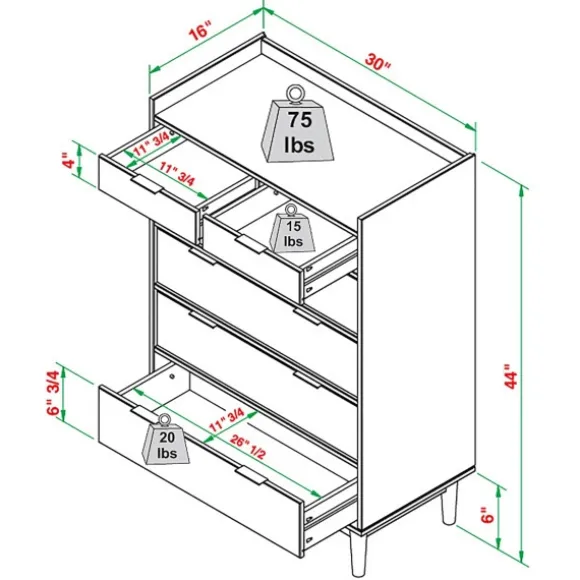 16"
30"
75 lbs
4"
11" 3/4
11" 3/4
15 lbs
44"
6" 3/4
11" 3/4
26" 1/2
20 lbs
6"