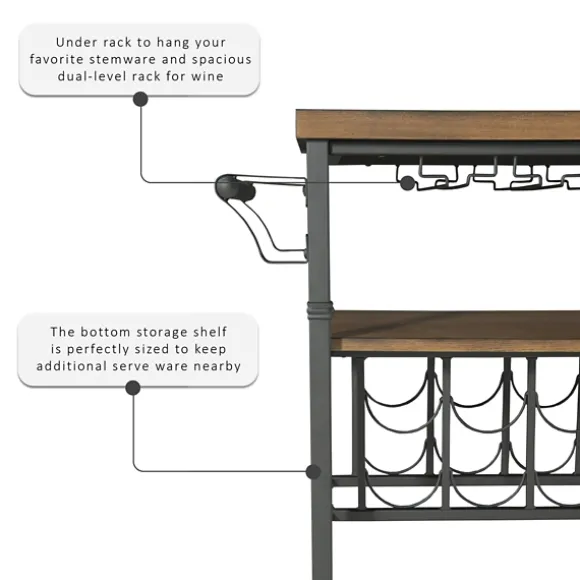 Under rack to hang your favorite stemware and spacious dual-level rack for wine

The bottom storage shelf is perfectly sized to keep additional serve ware nearby