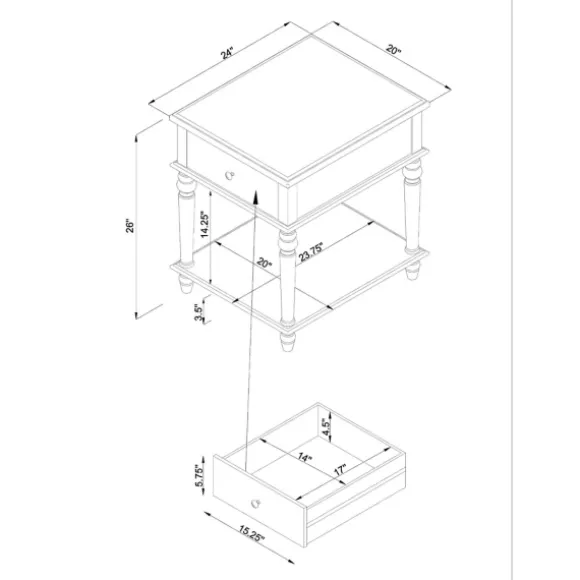 24"
20"
26"
14.25"
20"
23.75"
3.5"
4.5"
14"
17"
5.75"
15.25"